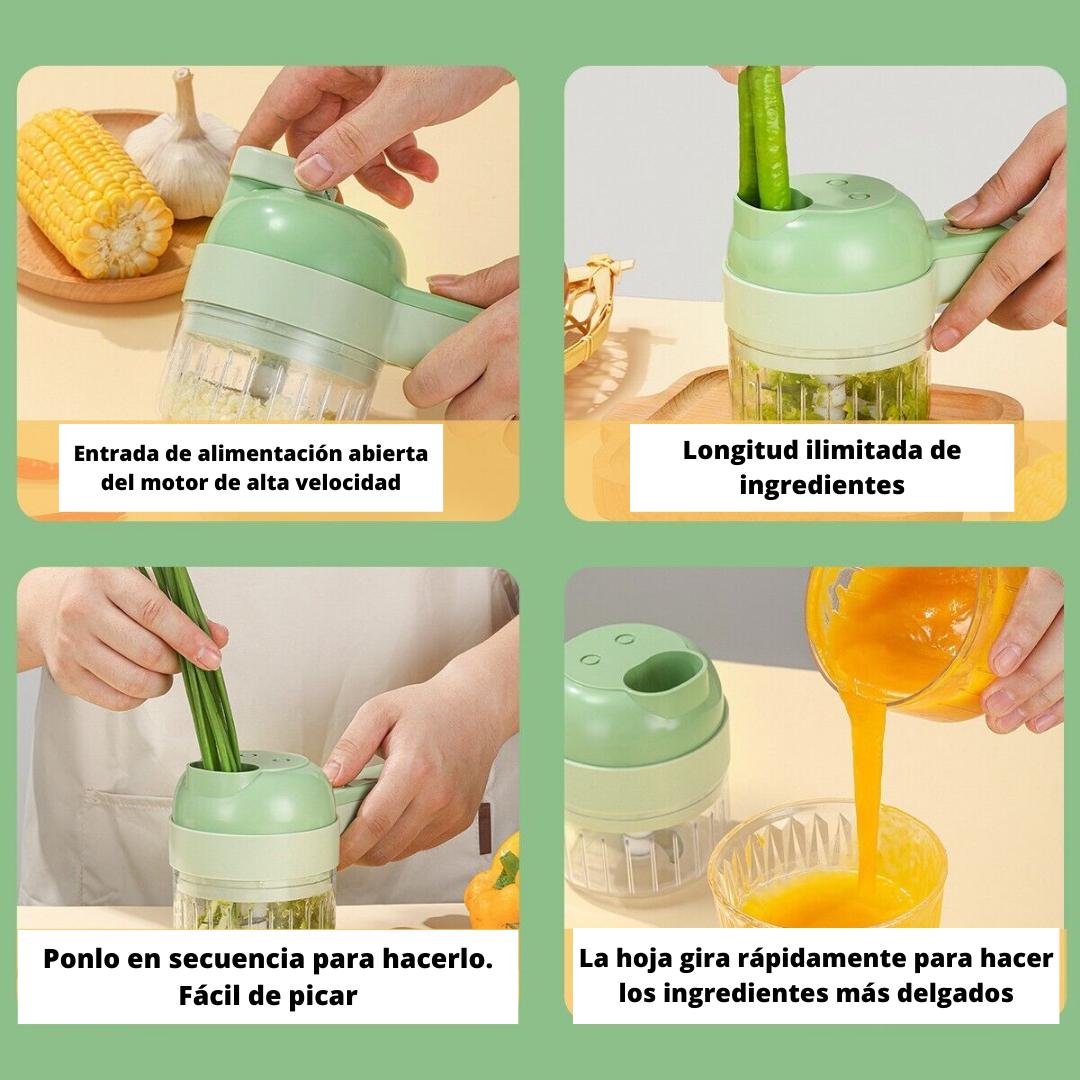 Entrada de alimentación abierta del motor de alta velocidad

Longitud ilimitada de ingredientes

Ponlo en secuencia para hacerlo. Fácil de picar

La hoja gira rápidamente para hacer los ingredientes más delgados